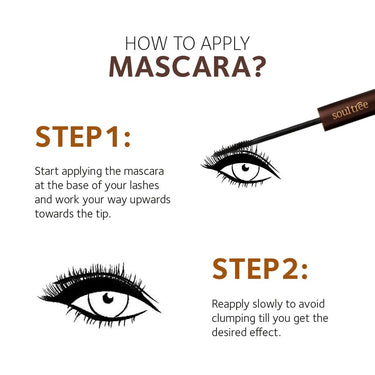 HOW TO APPLY
MASCARA?

soultree

STEP1:

Start applying the mascara at the base of your lashes and work your way upwards towards the tip.

STEP2:

Reapply slowly to avoid clumping till you get the desired effect.